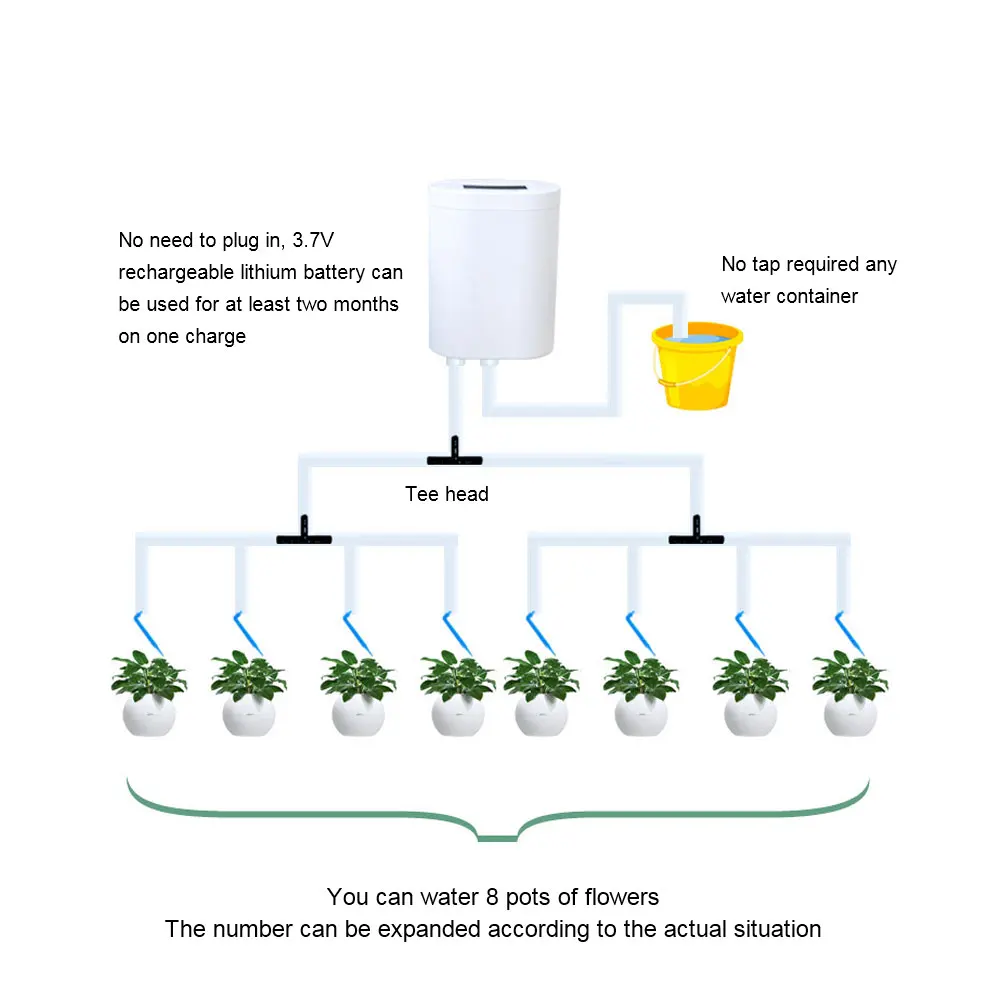 No need to plug in, 3.7V rechargeable lithium battery can be used for at least two months on one charge

No tap required any water container

Tee head

You can water 8 pots of flowers
The number can be expanded according to the actual situation